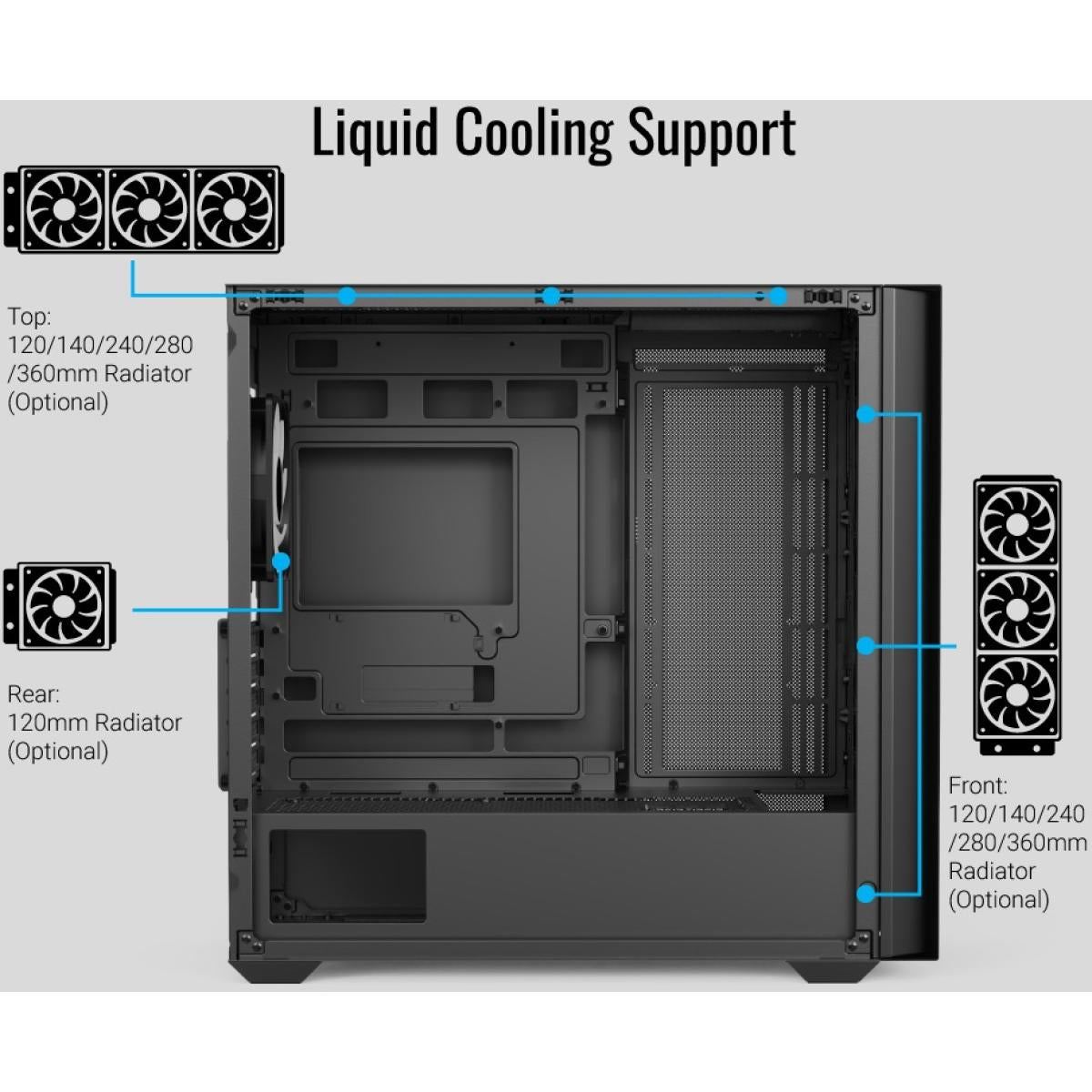 Liquid Cooling Support

Top:
120/140/240/280
/360mm Radiator
(Optional)

Rear:
120mm Radiator
(Optional)

Front:
120/140/240
/280/360mm
Radiator
(Optional)